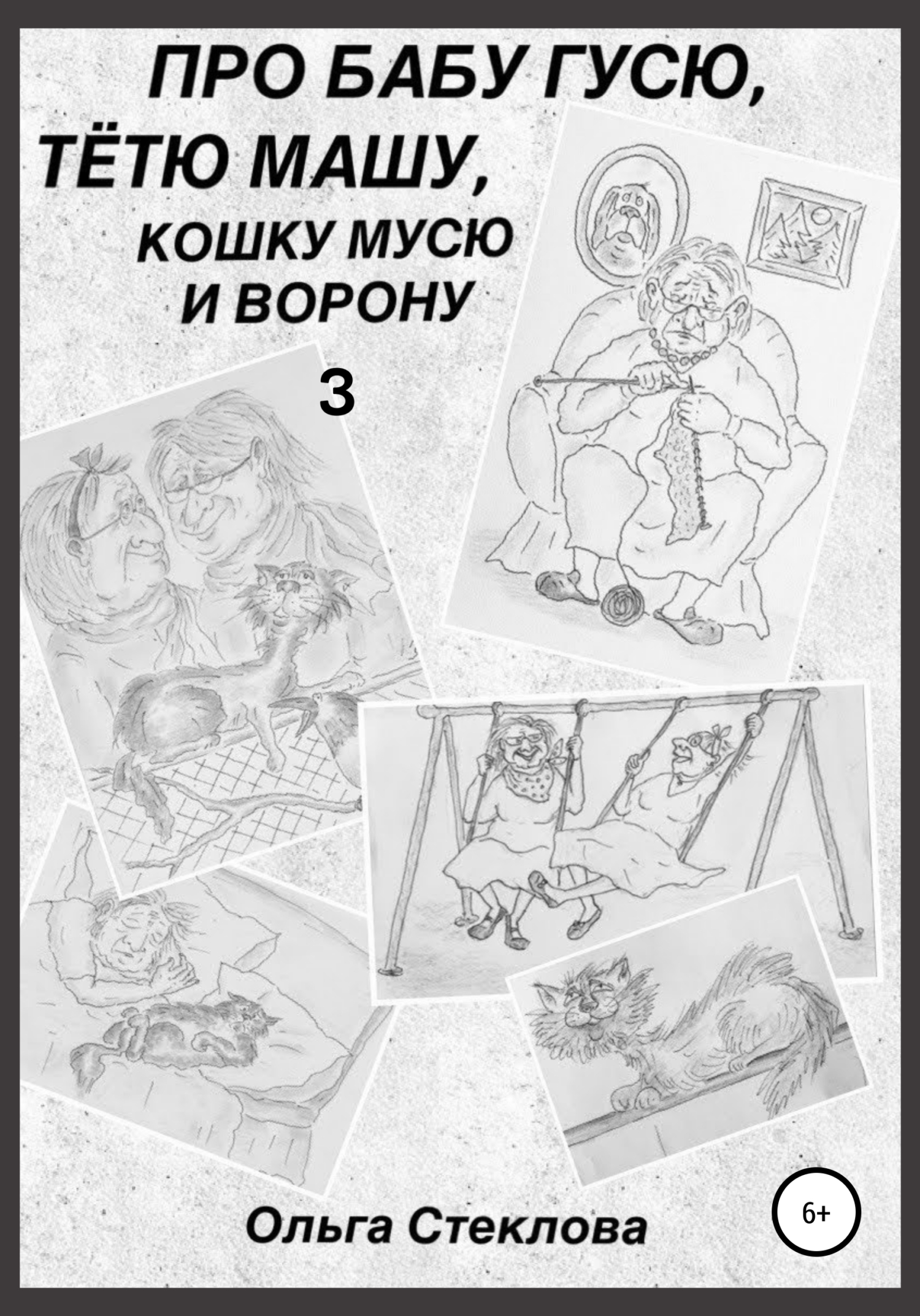 ПРО БАБУ ГУСЮ,
ТЁТЮ МАШУ,
КОШКУ МУСЮ
И ВОРОНУ

3

Ольга Стеклова

6+